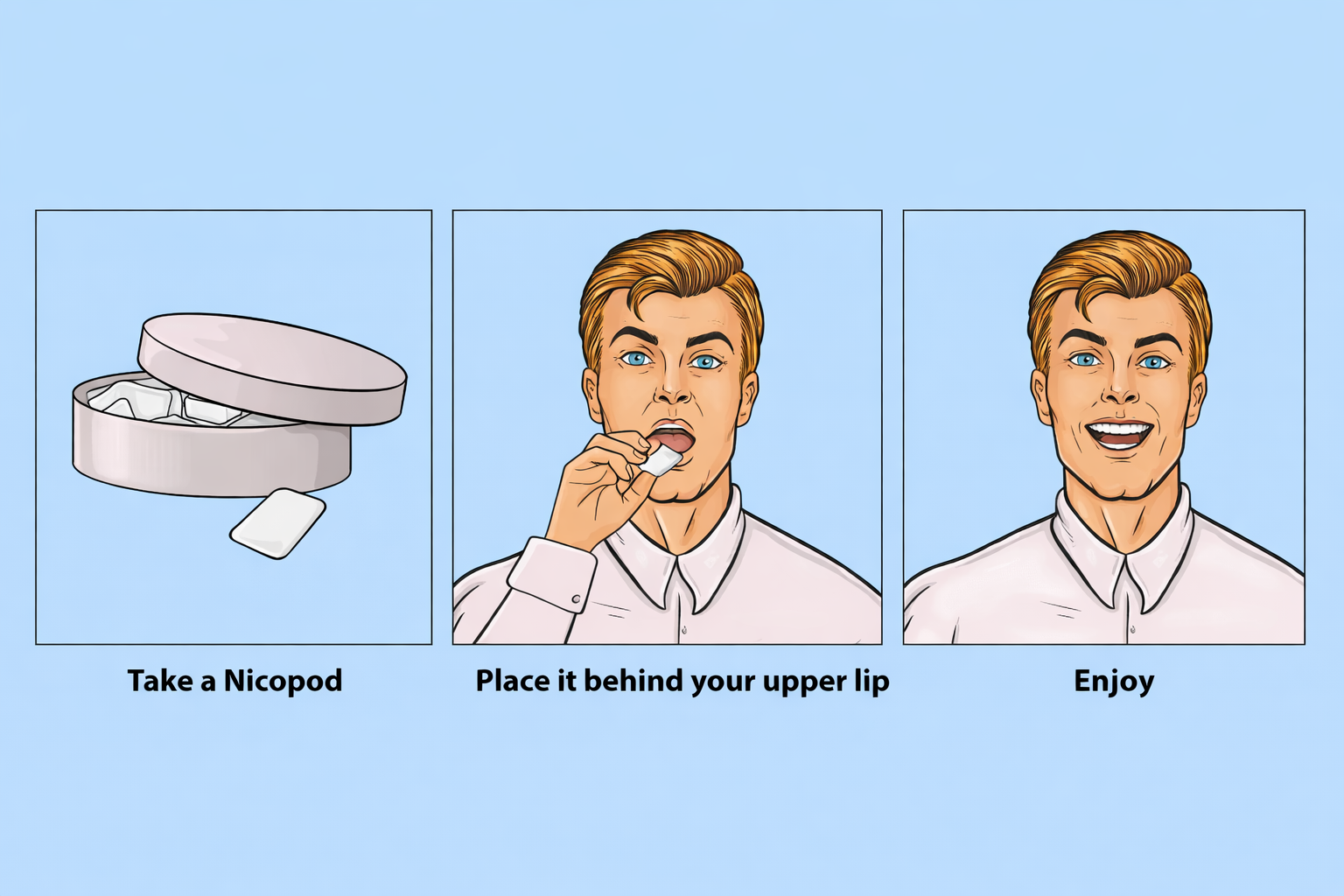 Take a Nicopod

Place it behind your upper lip

Enjoy